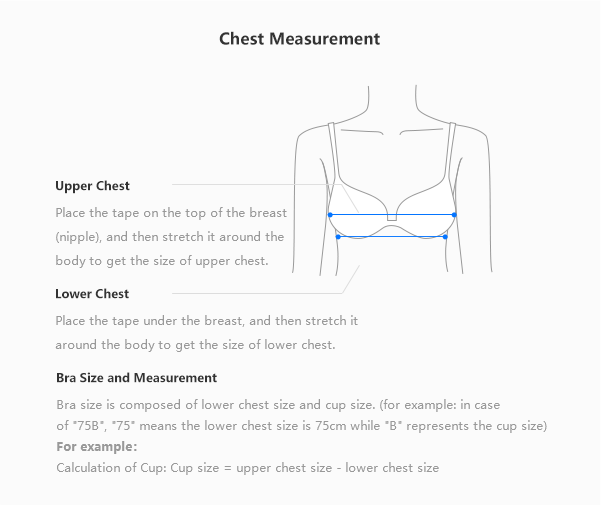 Chest Measurement

Upper Chest

Place the tape on the top of the breast (nipple), and then stretch it around the body to get the size of upper chest.

Lower Chest

Place the tape under the breast, and then stretch it around the body to get the size of lower chest.

Bra Size and Measurement

Bra size is composed of lower chest size and cup size. (for example: in case of "75B", "75" means the lower chest size is 75cm while "B" represents the cup size)

For example:

Calculation of Cup: Cup size = upper chest size - lower chest size